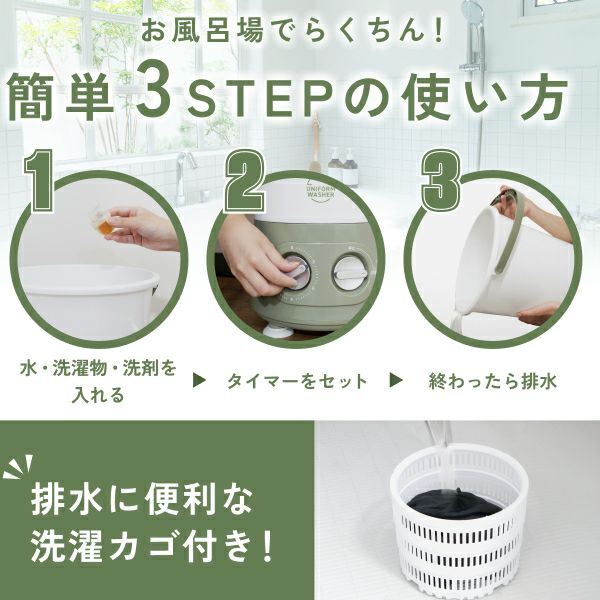 お風呂場でらくちん!

簡単3STEPの使い方

1

2

UNIFORM WASHER

3

水・洗濯物・洗剤を入れる ▶ タイマーをセット ▶ 終わったら排水

排水に便利な洗濯カゴ付き!