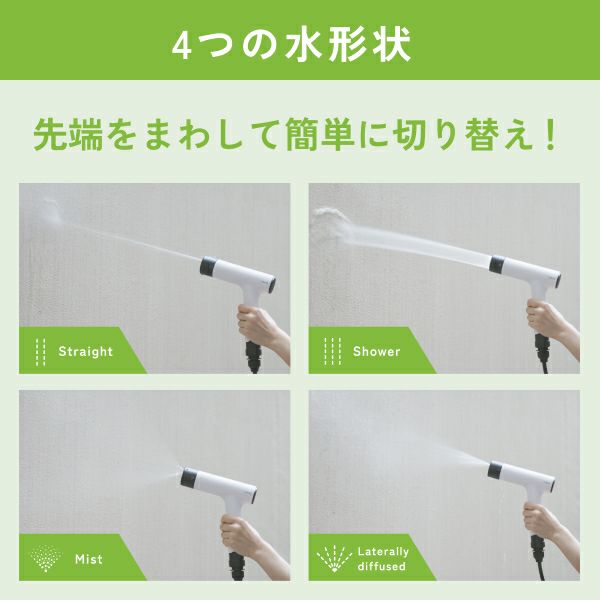 4つの水形状

先端をまわして簡単に切り替え！

Straight

Shower

Mist

Laterally diffused