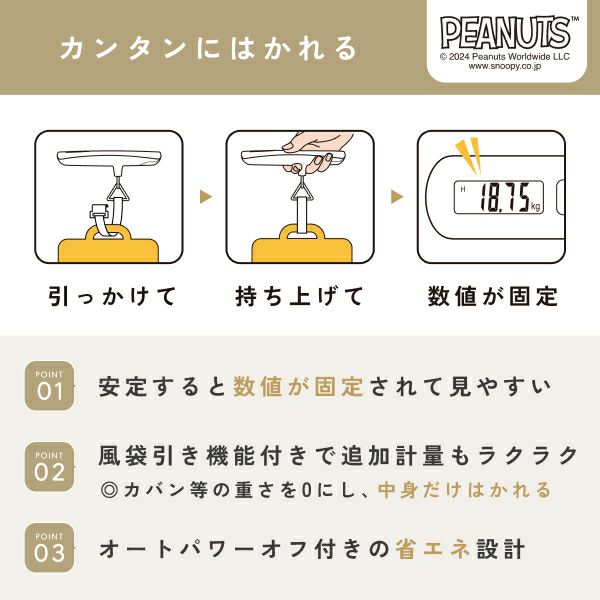 カンタンにはかれる

PEANUTS™
© 2024 Peanuts Worldwide LLC
www.snoopy.co.jp

H 18.75 kg

引っかけて

持ち上げて

数値が固定

POINT 01 安定すると数値が固定されて見やすい

POINT 02 風袋引き機能付きで追加計量もラクラク
◎カバン等の重さを0にし、中身だけはかれる

POINT 03 オートパワーオフ付きの省エネ設計