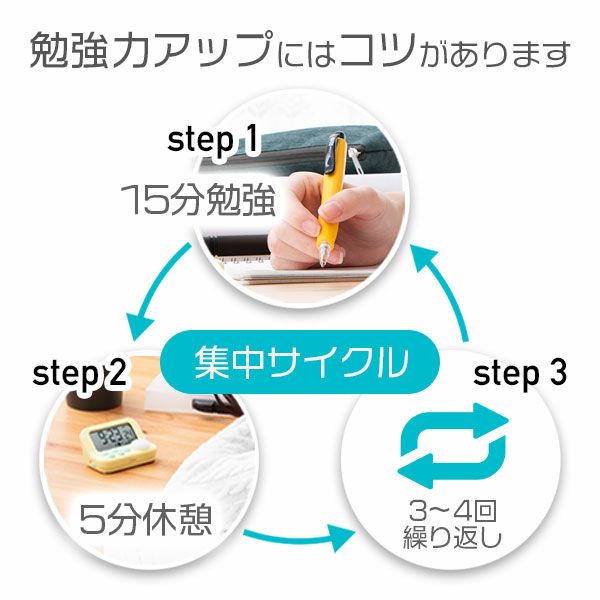 勉強力アップにはコツがあります

step 1
15分勉強

集中サイクル

step 2
5分休憩

step 3
3~4回
繰り返し